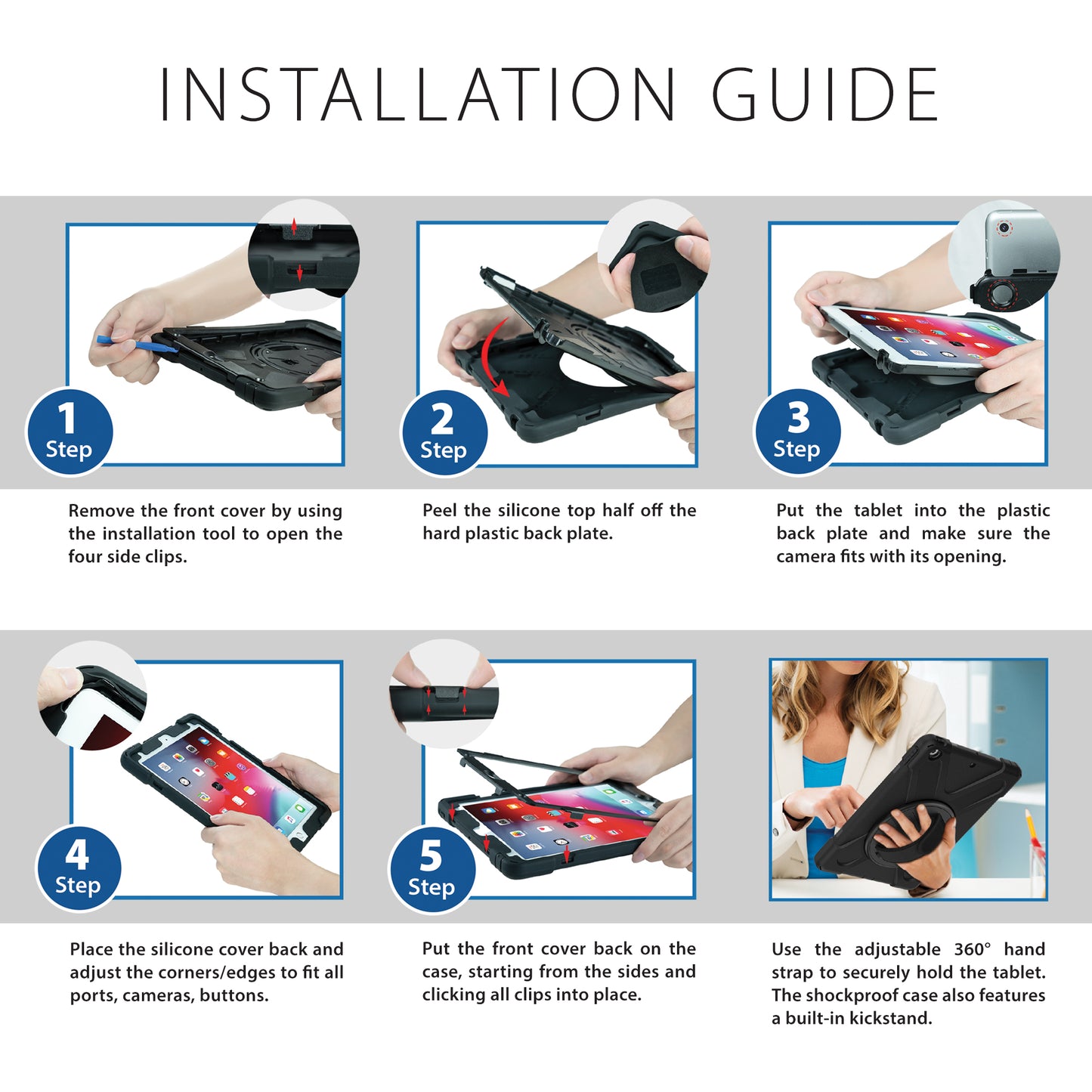 INSTALLATION GUIDE

1
Step

Remove the front cover by using the installation tool to open the four side clips.

2
Step

Peel the silicone top half off the hard plastic back plate.

3
Step

Put the tablet into the plastic back plate and make sure the camera fits with its opening.

4
Step

Place the silicone cover back and adjust the corners/edges to fit all ports, cameras, buttons.

5
Step

Put the front cover back on the case, starting from the sides and clicking all clips into place.

Use the adjustable 360° hand strap to securely hold the tablet. The shockproof case also features a built-in kickstand.