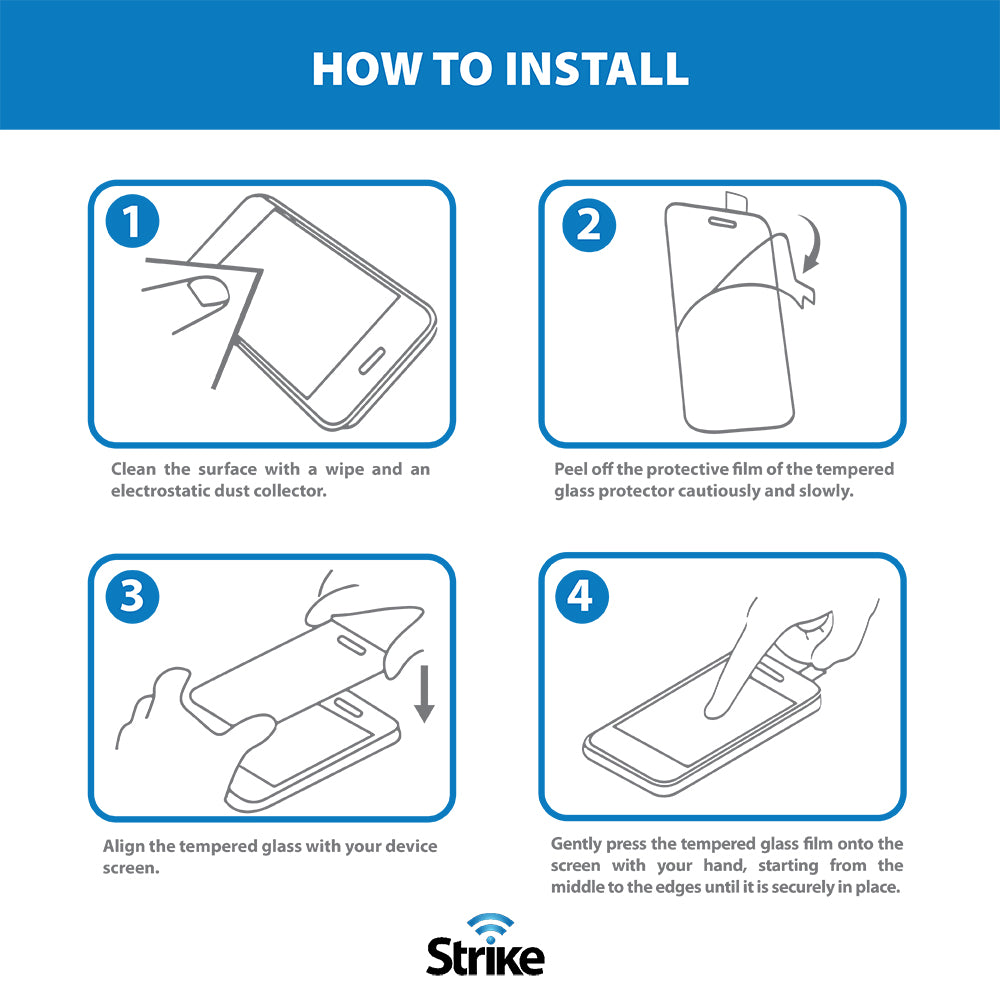 HOW TO INSTALL

1

Clean the surface with a wipe and an electrostatic dust collector.

2

Peel off the protective film of the tempered glass protector cautiously and slowly.

3

Align the tempered glass with your device screen.

4

Gently press the tempered glass film onto the screen with your hand, starting from the middle to the edges until it is securely in place.

Strike